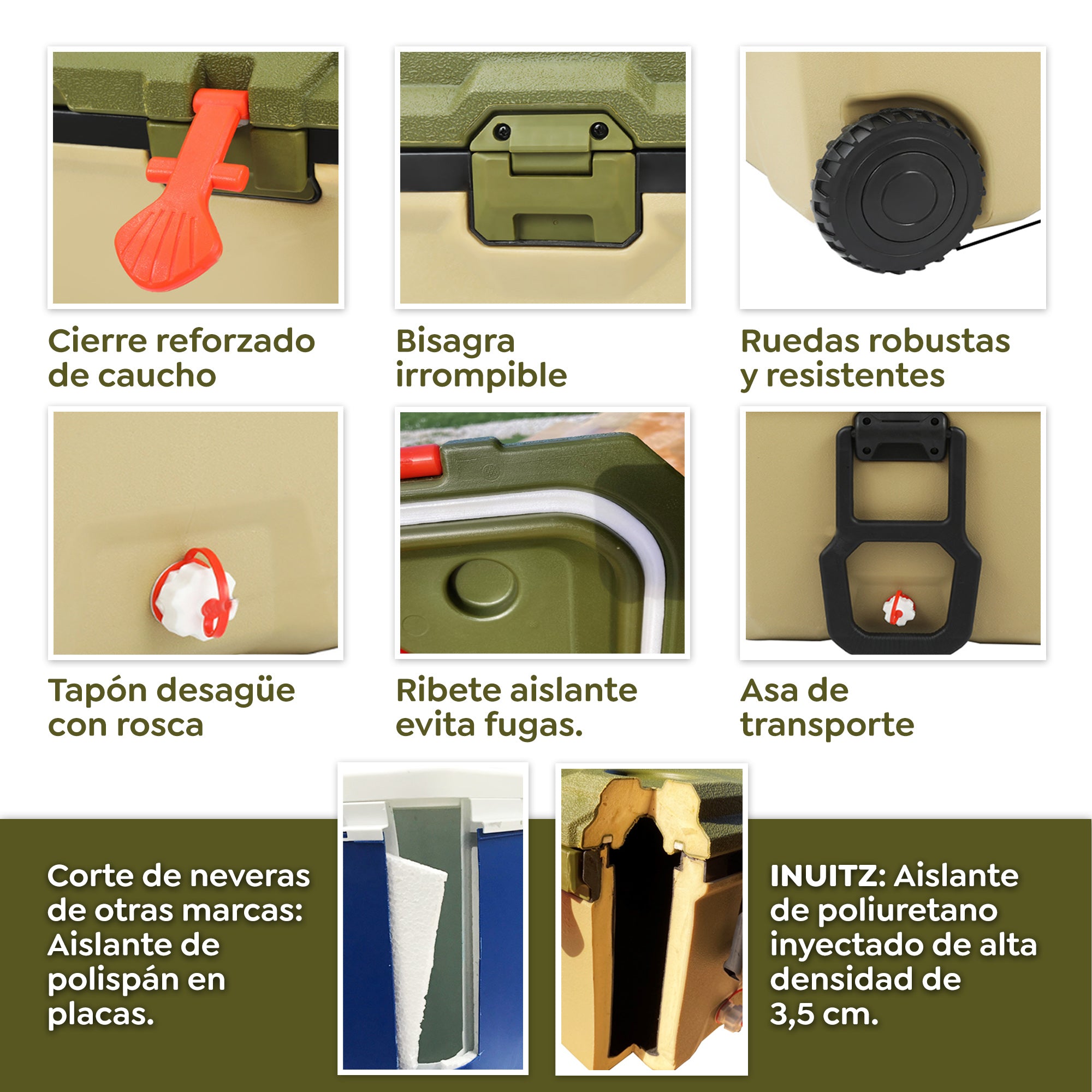 Cierre reforzado de caucho

Bisagra irrompible

Ruedas robustas y resistentes

Tapón desagüe con rosca

Ribete aislante evita fugas.

Asa de transporte

Corte de neveras de otras marcas: Aislante de polispán en placas.

INUITZ: Aislante de poliuretano inyectado de alta densidad de 3,5 cm.