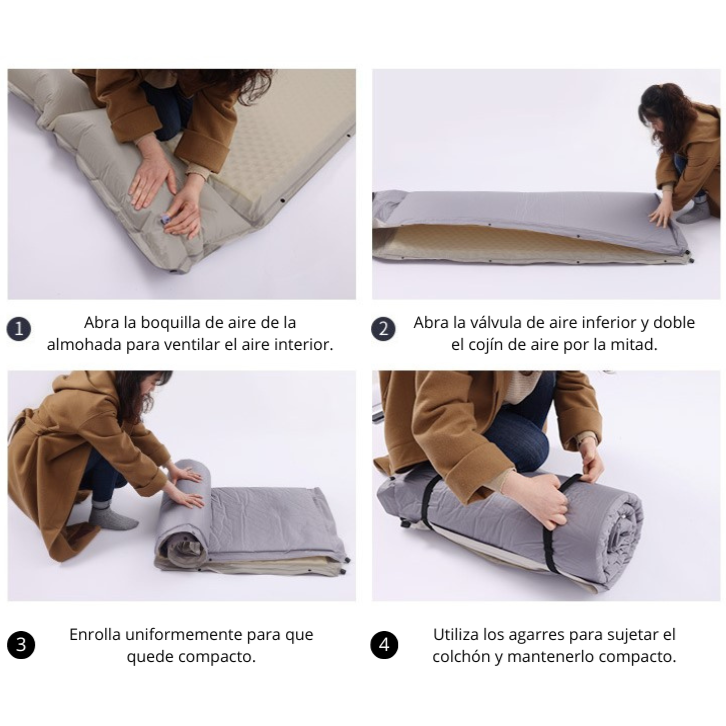 1 Abra la boquilla de aire de la almohada para ventilar el aire interior.

2 Abra la válvula de aire inferior y doble el cojín de aire por la mitad.

3 Enrolla uniformemente para que quede compacto.

4 Utiliza los agarres para sujetar el colchón y mantenerlo compacto.